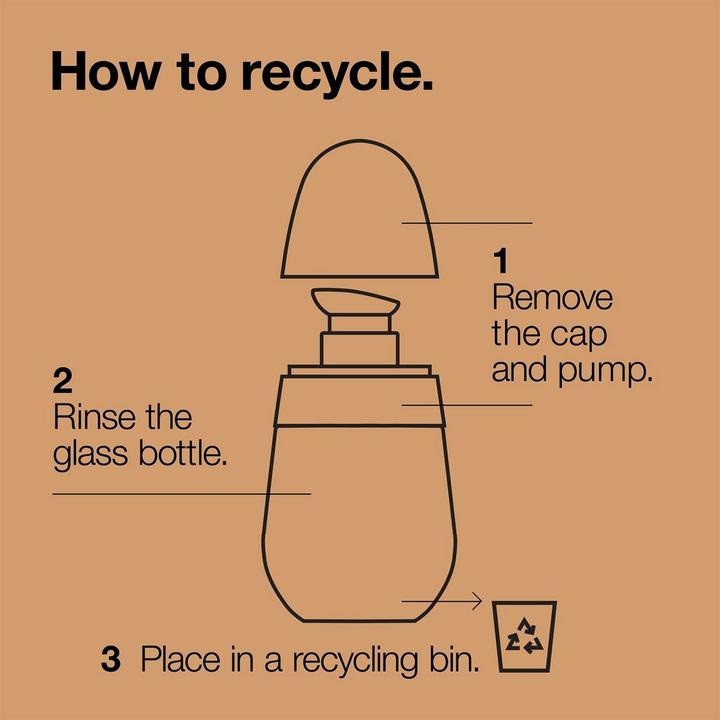 How to recycle.

1
Remove the cap and pump.

2
Rinse the glass bottle.

3 Place in a recycling bin.