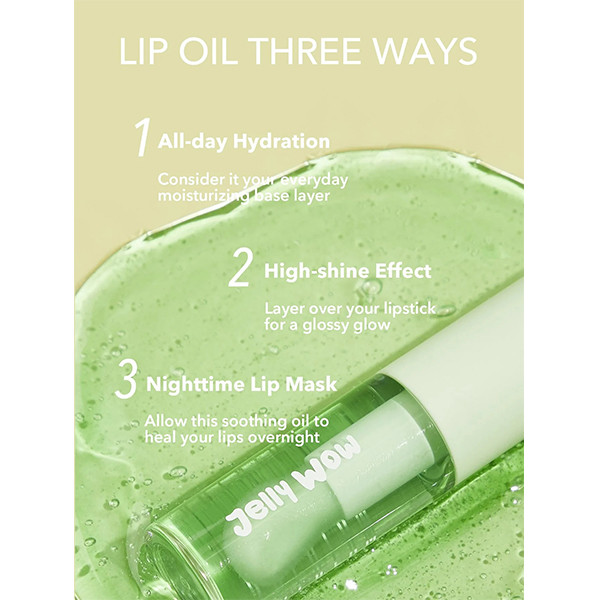 LIP OIL THREE WAYS

1 All-day Hydration

Consider it your everyday moisturizing base layer

2 High-shine Effect

Layer over your lipstick for a glossy glow

3 Nighttime Lip Mask

Allow this soothing oil to heal your lips overnight

Jelly Wow